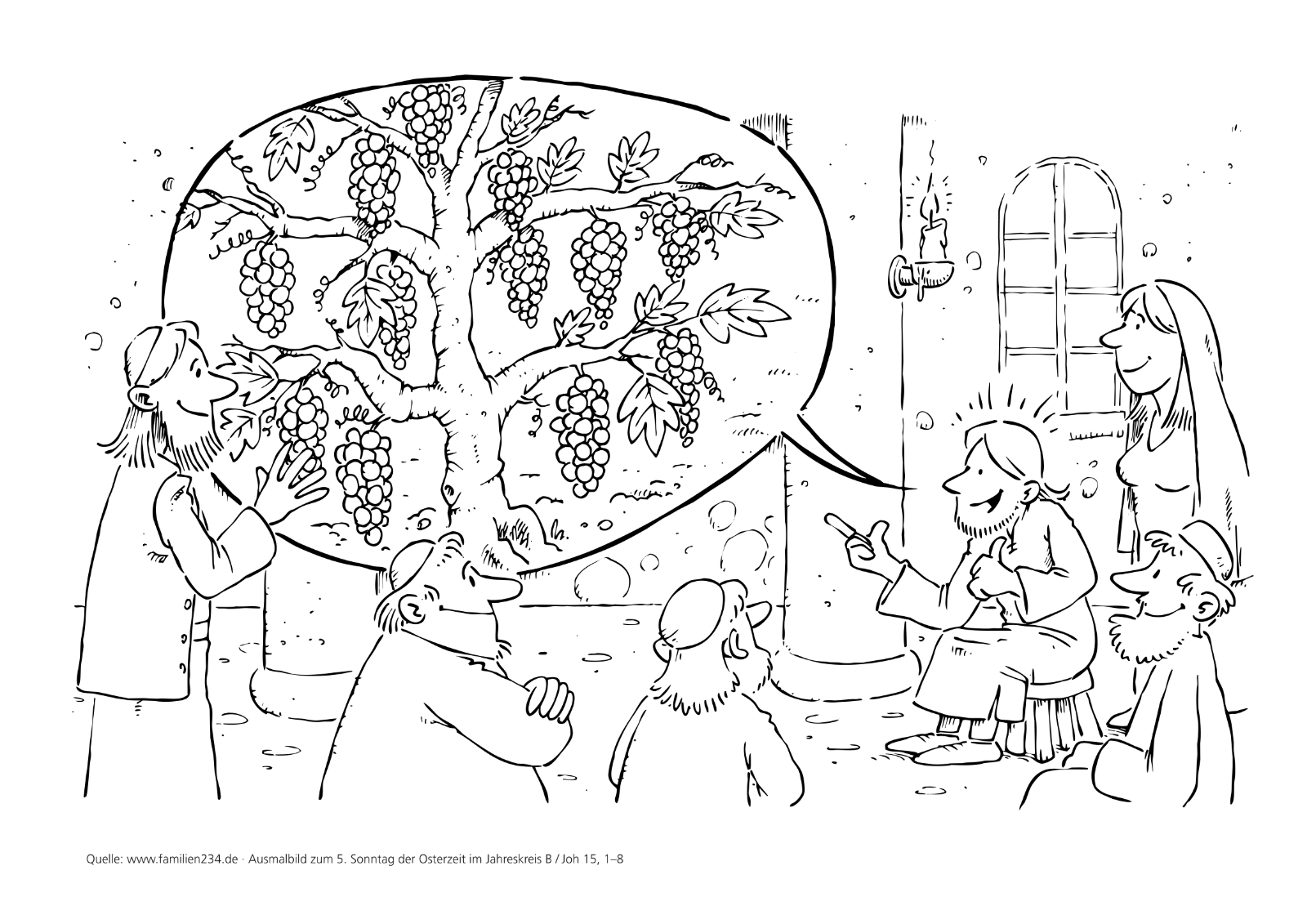 Quelle: www.familien234.de · Ausmalbild zum 5. Sonntag der Osterzeit im Jahreskreis B / Joh 15, 1–8